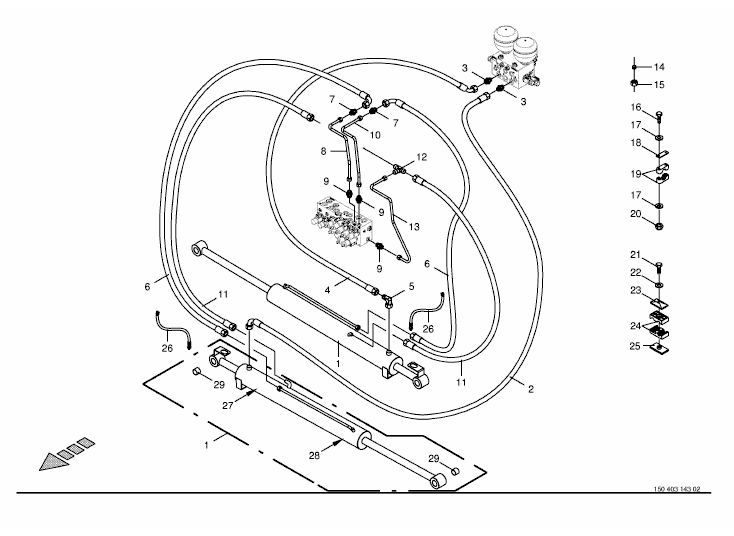 3
3
7
7
10
8
12
9
9
13
9
6
6
4
5
11
26
26
1
11
2
29
27
1
28
29
14
15
16
17
18
19
17
20
21
22
23
24
25
150 403 143 02