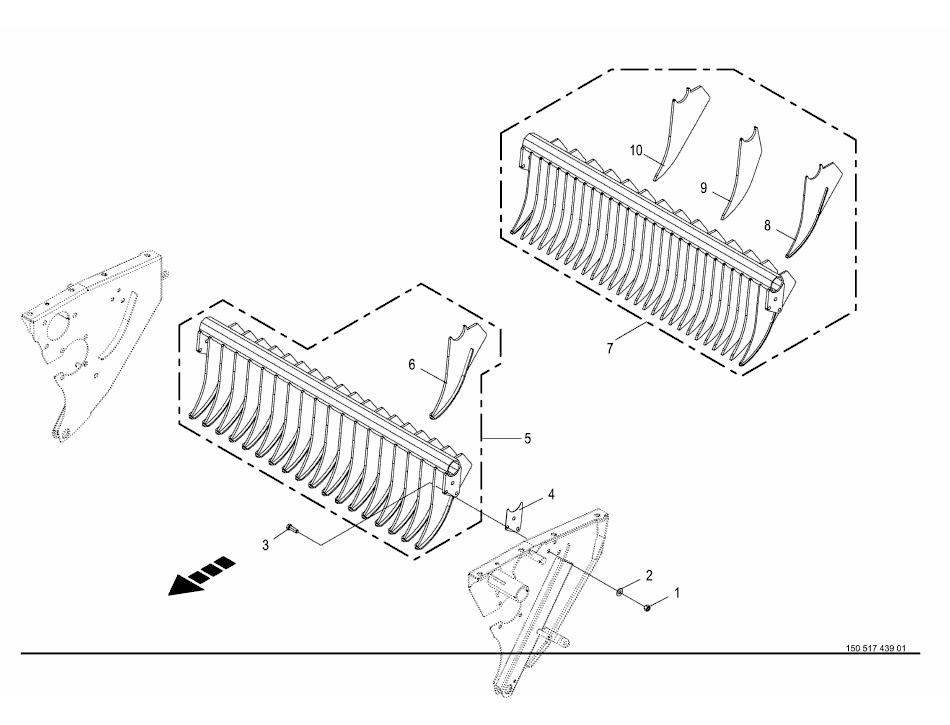 10
9
8
7
6
5
4
3
2
1
150 517 439 01