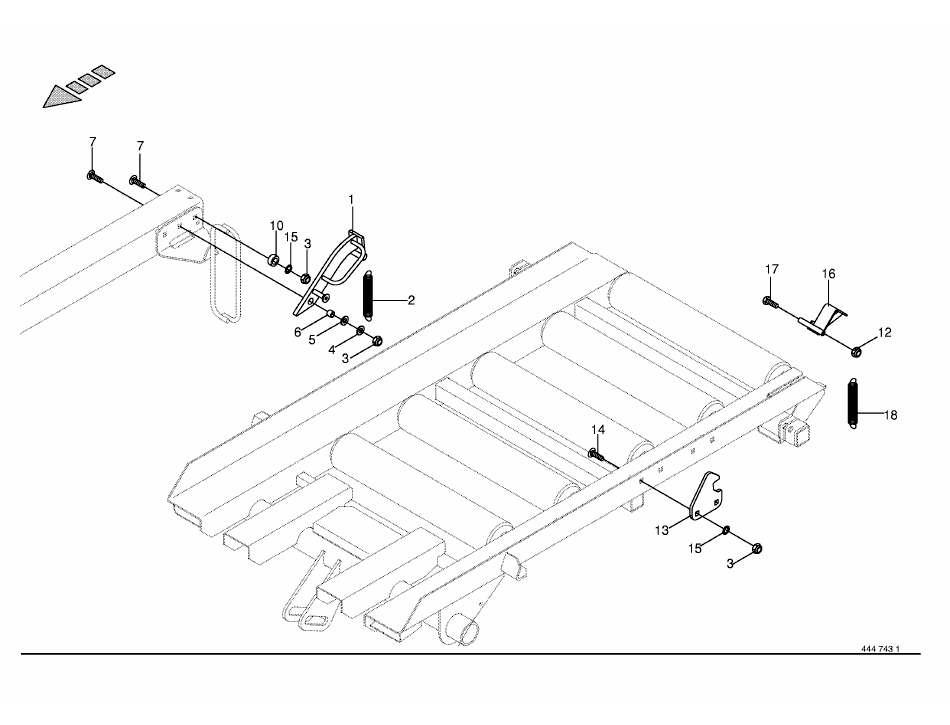 7
7
1
10
15
3
2
6
5
4
3
17
16
12
18
14
13
15
3
444 743 1