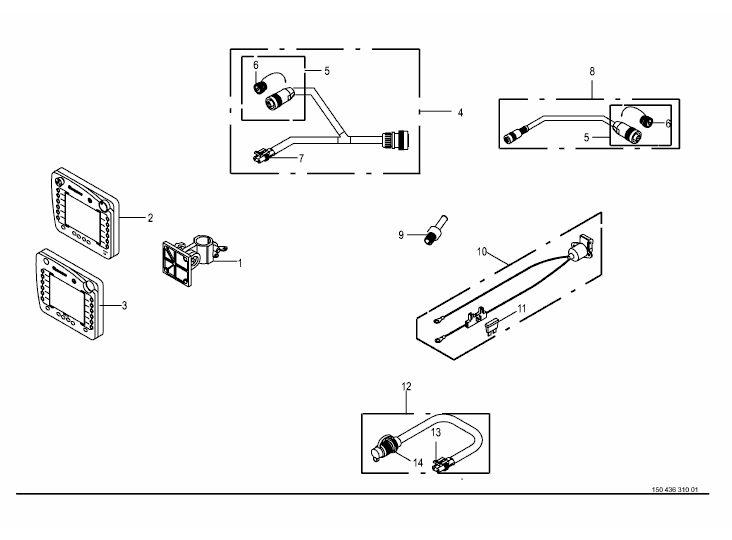 6
5
4
7
8
6
5
2
1
3
9
10
11
12
13
14
150 436 310 01