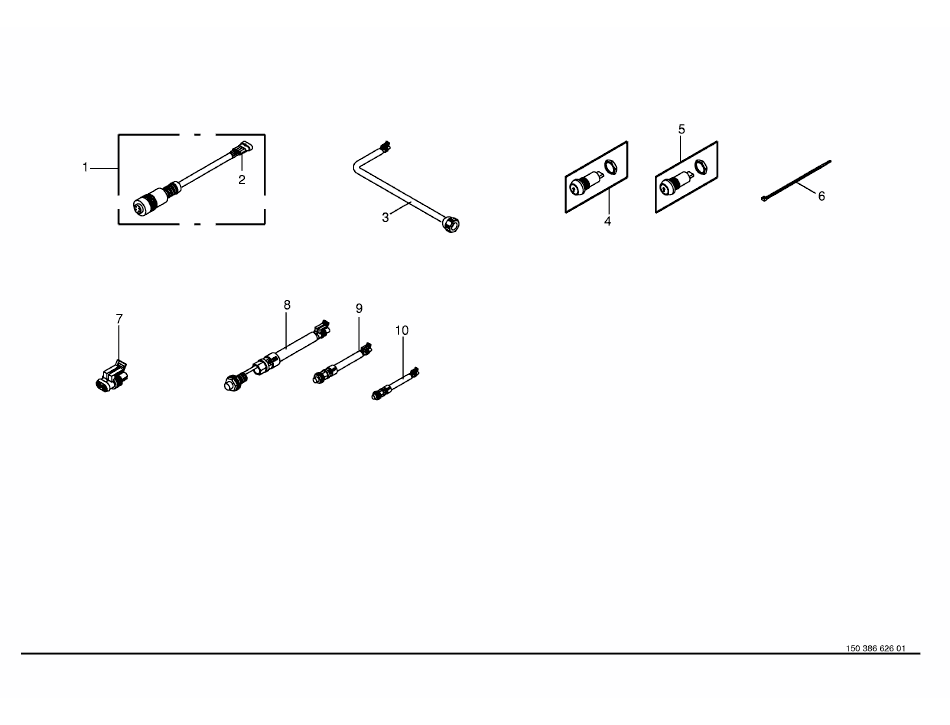 1
2
3
5
4
6
7
8
9
10
150 386 626 01