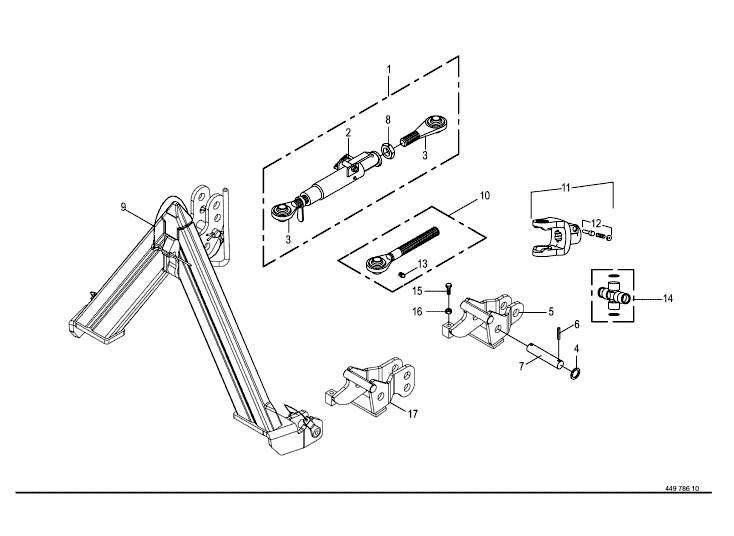 1
2
8
3
9
3
10
11
12
13
15
16
5
14
6
4
7
17
449 786 10