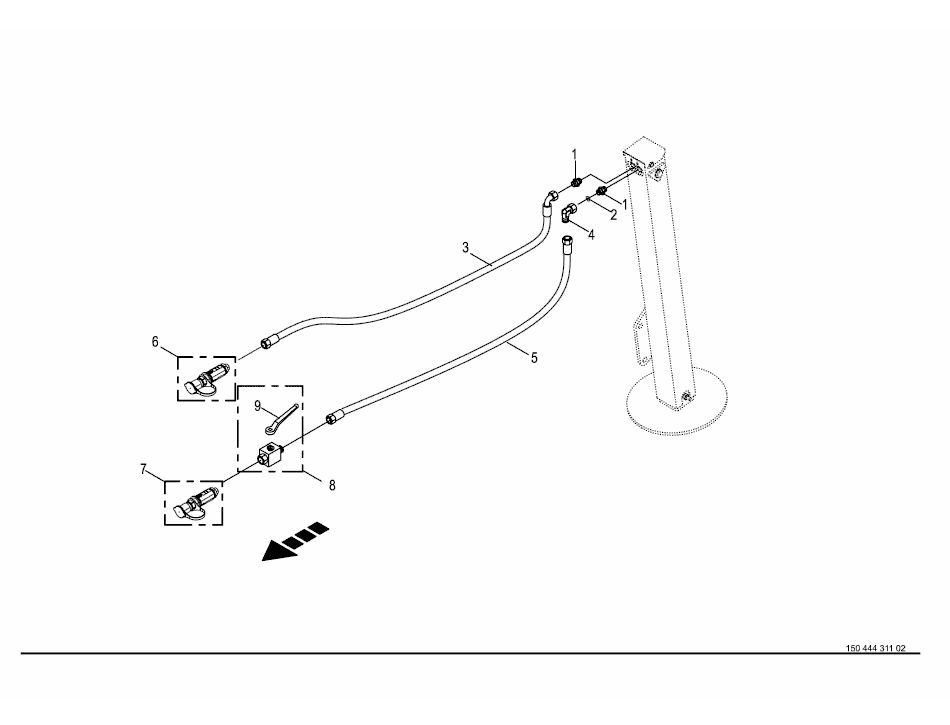 1
1
2
4
3
5
6
9
8
7
150 444 311 02