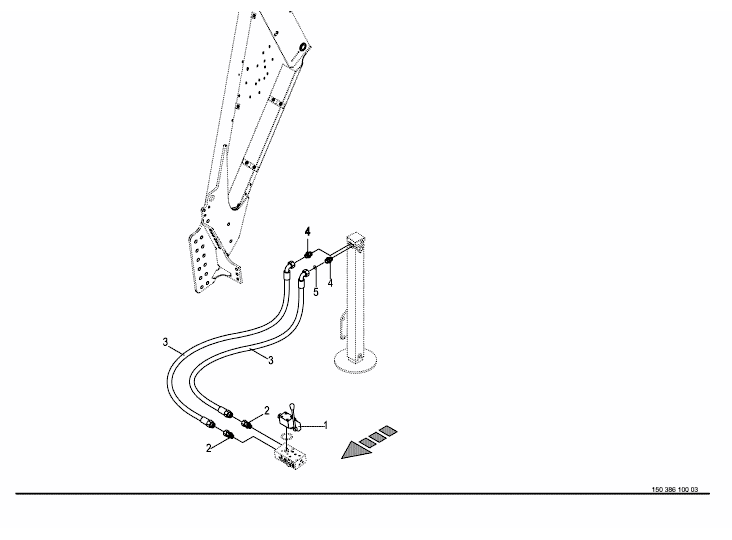 4
5
4
3
3
2
1
2
150 386 100 03