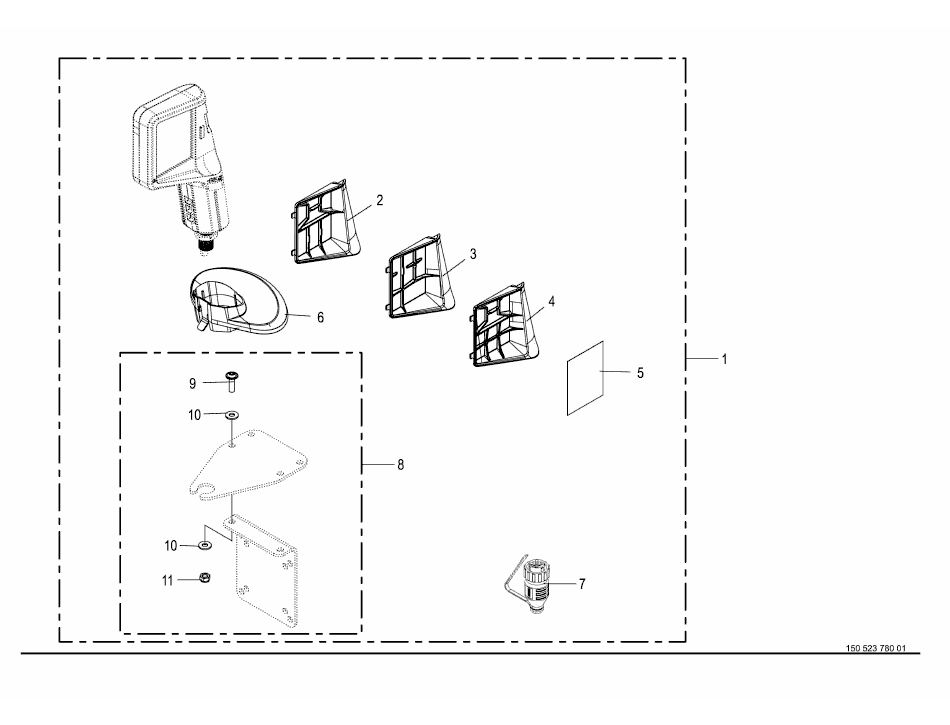 2
3
4
6
5
1
9
10
8
10
11
7
150 523 780 01