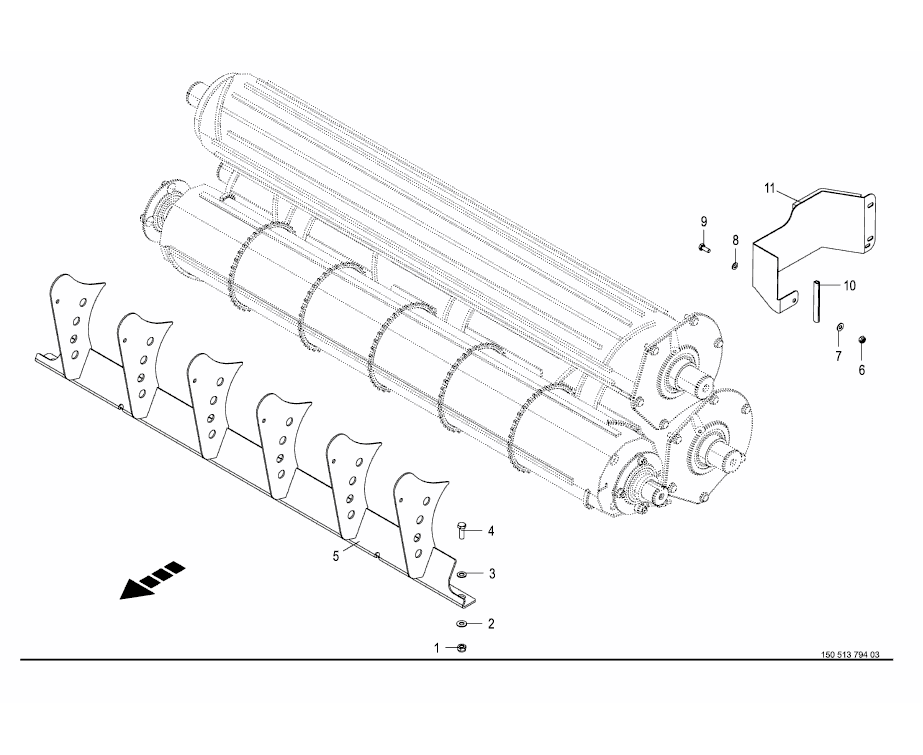 11
9
8
10
7
6
4
5
3
2
1
150 513 794 03