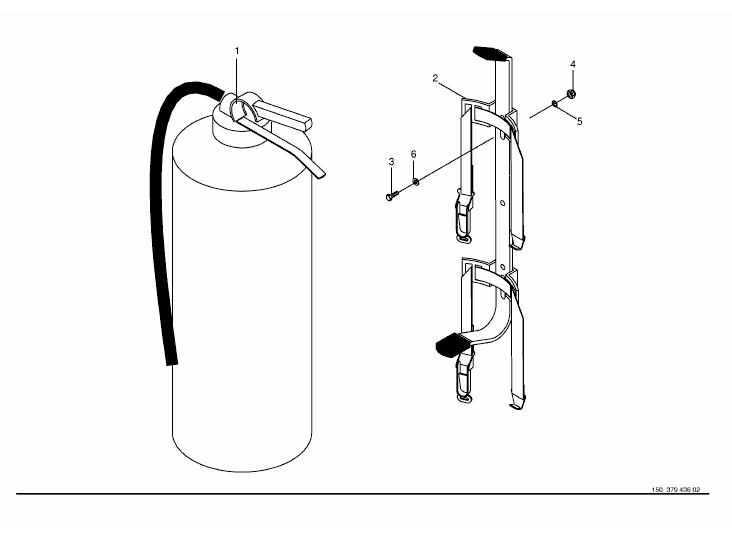 1
2
4
5
3
6
150 379 436 02