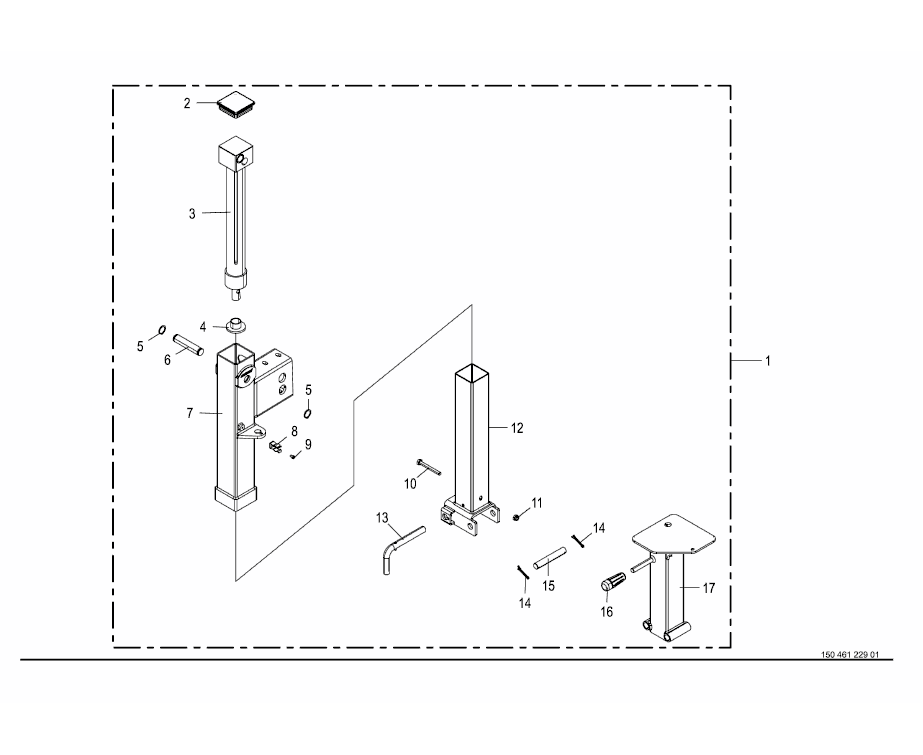 2
3
4
5
6
7
5
8
9
1
12
10
11
13
14
15
14
16
17
150 461 229 01