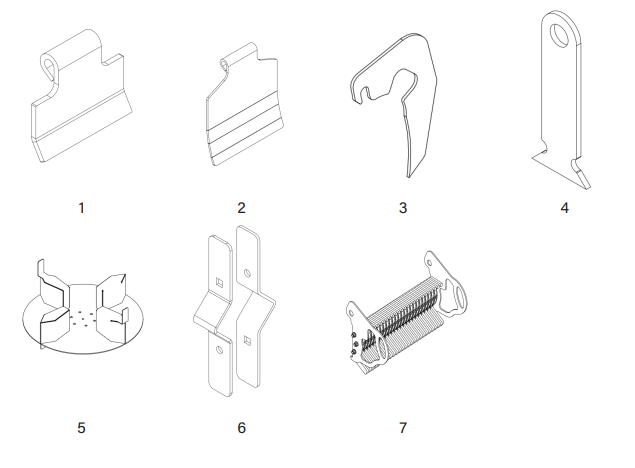 1

2

3

4

5

6

7