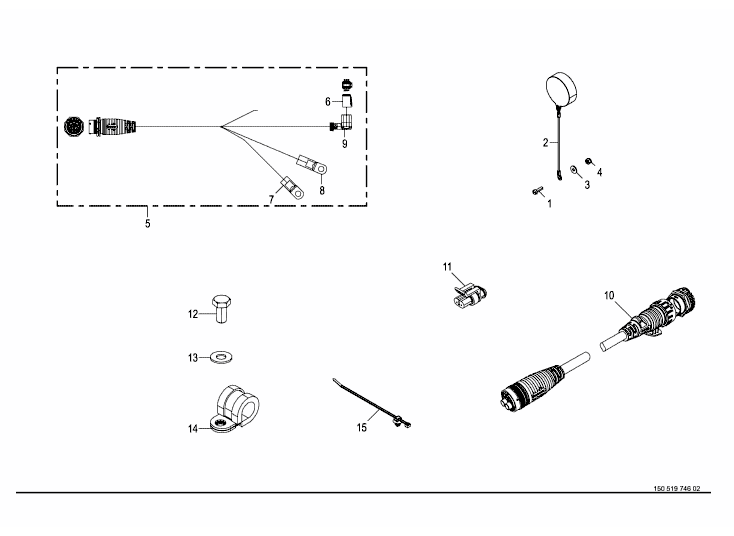 6
9
8
7
5
2
4
3
1
11
10
12
13
14
15
150 519 746 02