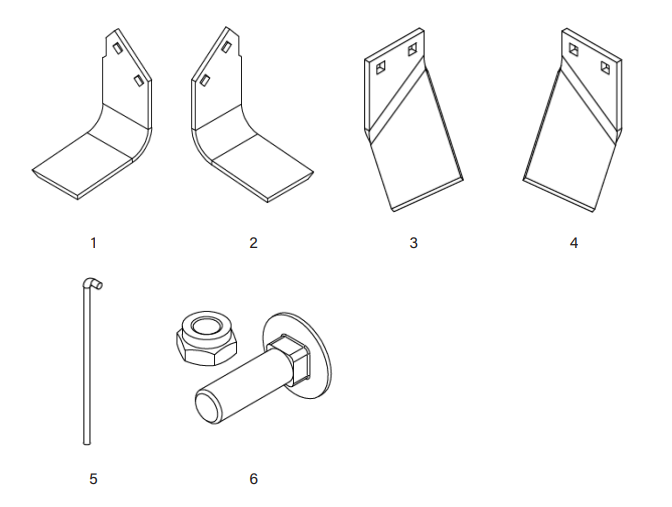 1
2
3
4
5
6