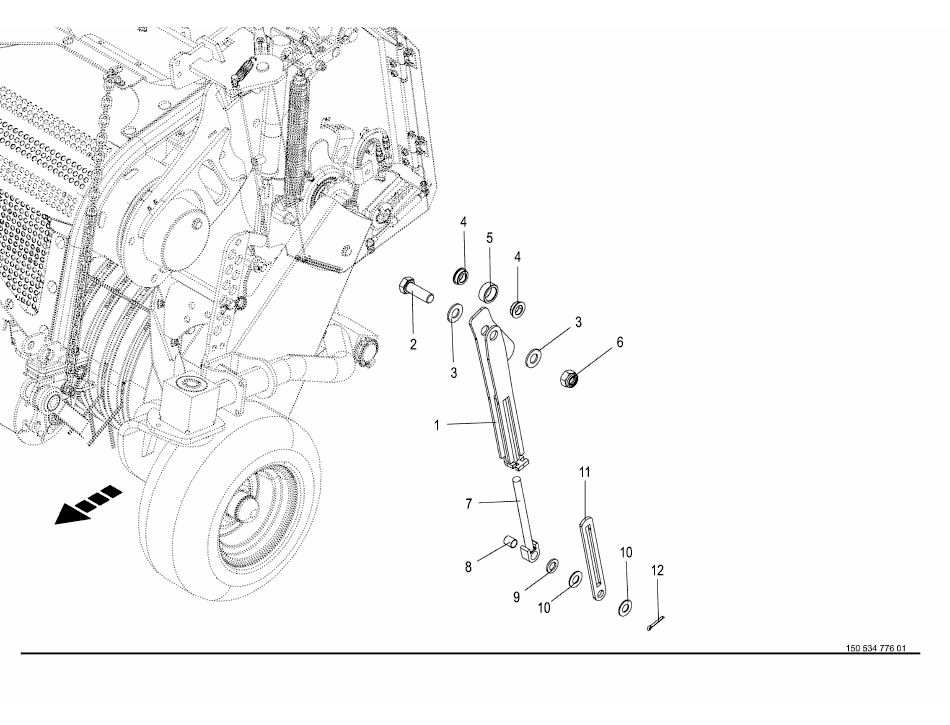 4
5
4
2
3
3
6
1
7
11
8
9
10
10
12
150 534 776 01