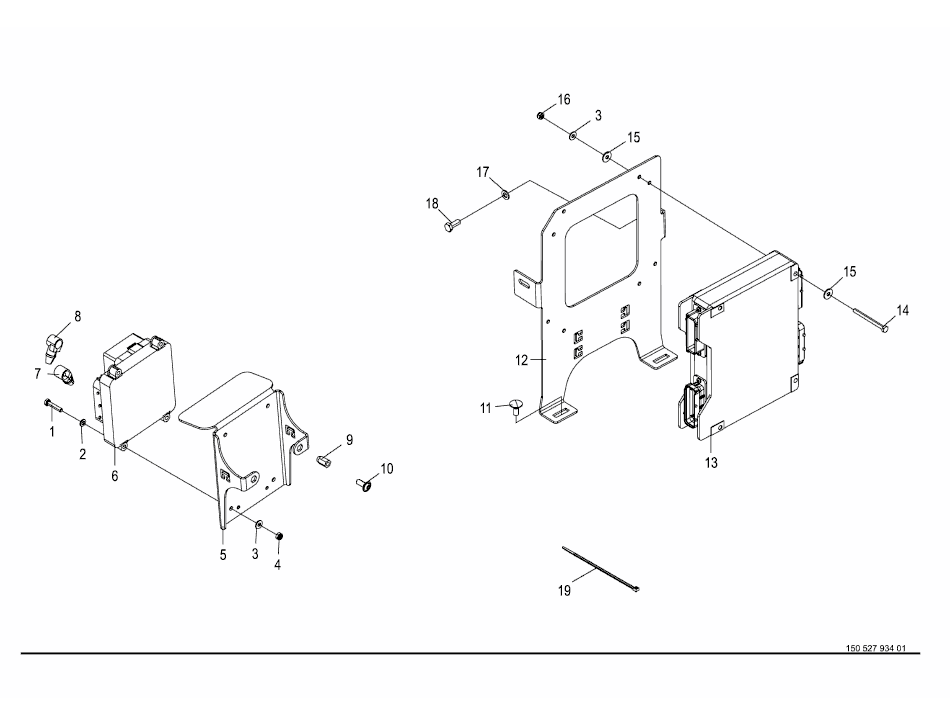 16
3
15
17
18
15
14
12
11
13
8
7
1
2
6
9
10
5
3
4
19
150 527 934 01