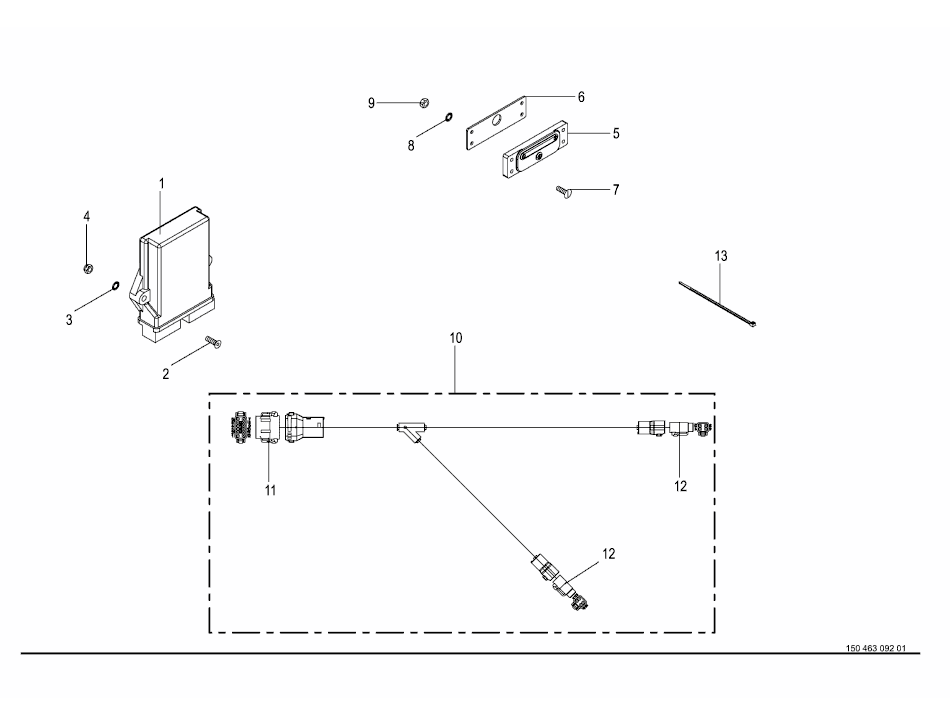 9
6
8
5
7
1
4
3
2
13
10
11
12
12
150 463 092 01