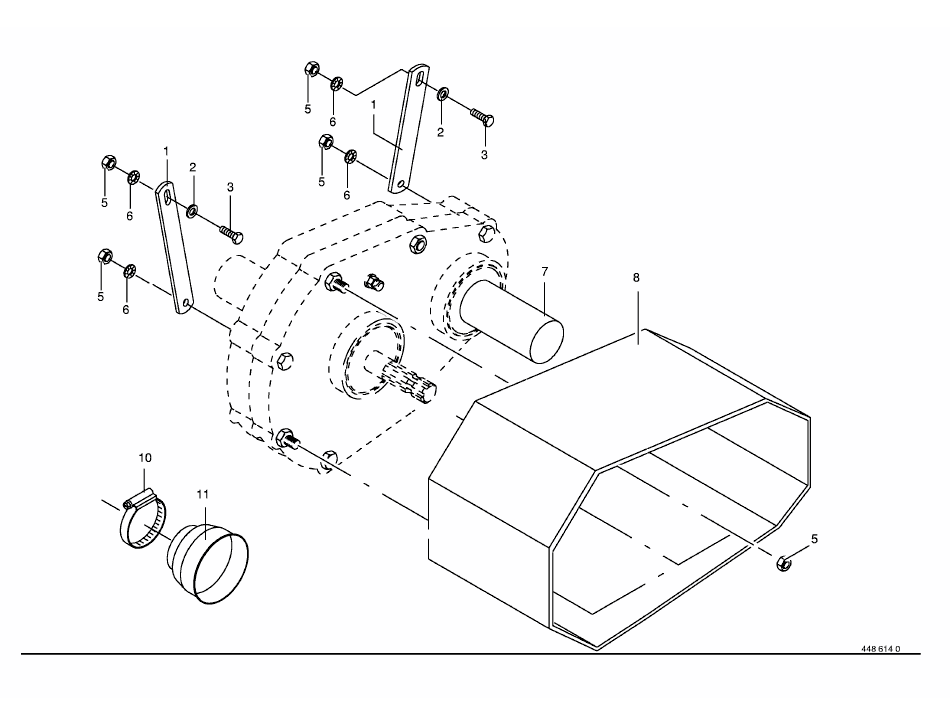 5
6
1
2
3
5
6
1
2
3
5
6
5
6
7
8
10
11
5
448 614 0