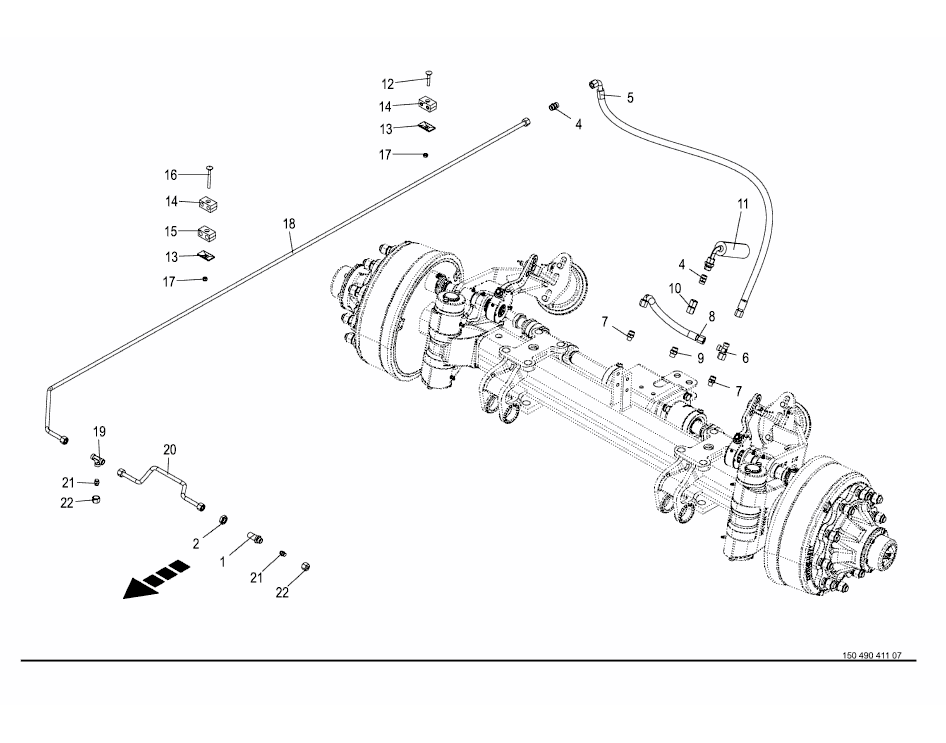 12
14
13
17
4
5
16
14
15
13
17
18
11
4
10
8
7
9
6
7
19
20
21
22
2
1
21
22
150 490 411 07