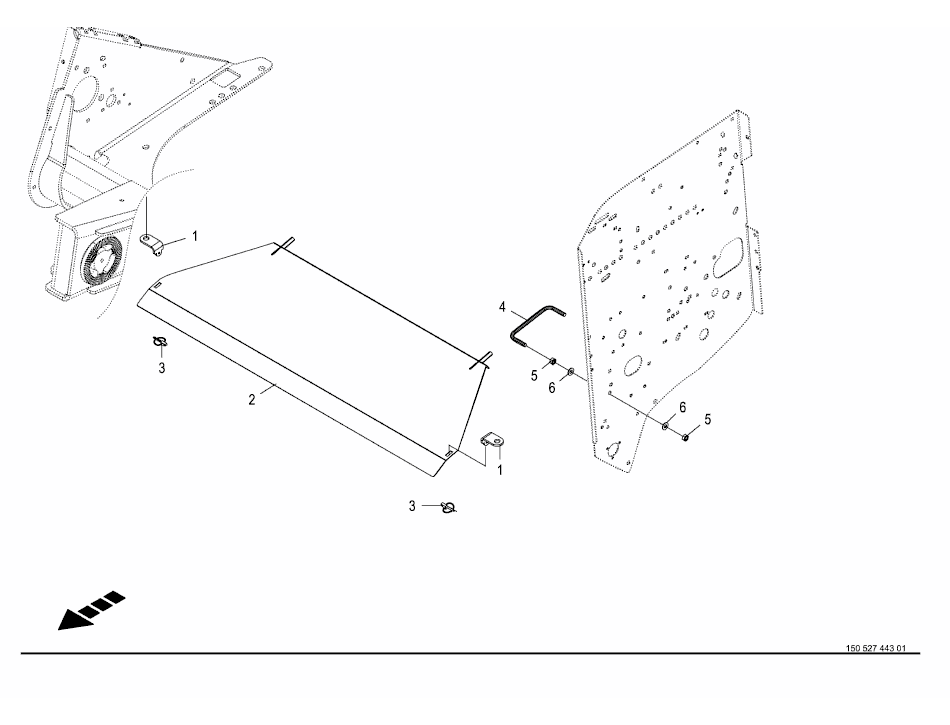 1
3
2
4
5
6
6
5
1
3
150 527 443 01