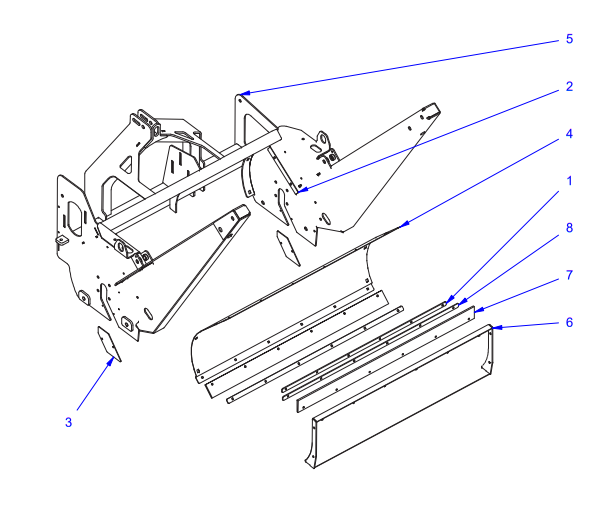 5
2
4
1
8
7
6
3