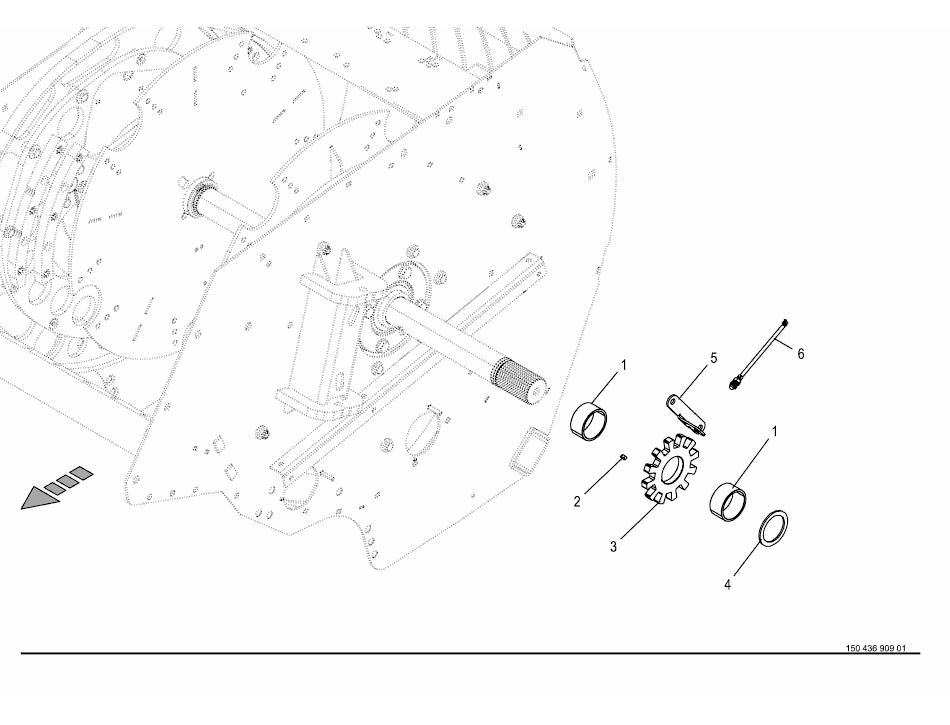 1
5
6
1
2
3
4
150 436 909 01