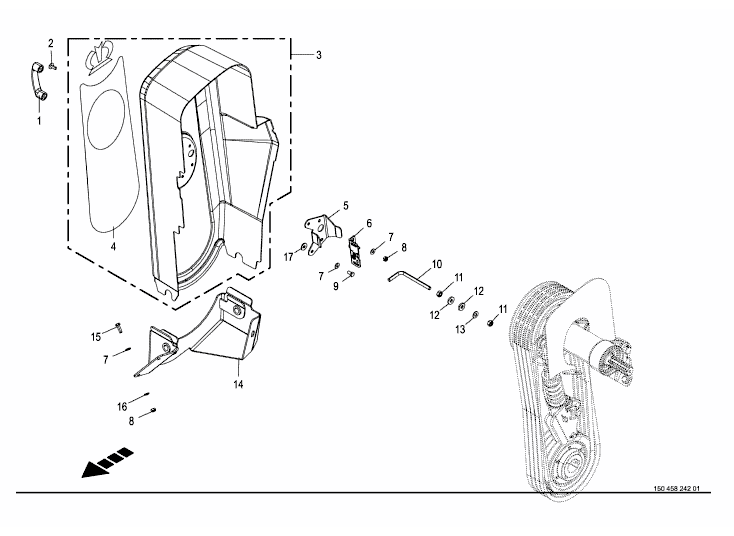 2
3
1
4
5
6
7
8
17
7
9
10
11
12
12
13
11
15
7
14
16
8
150 458 242 01