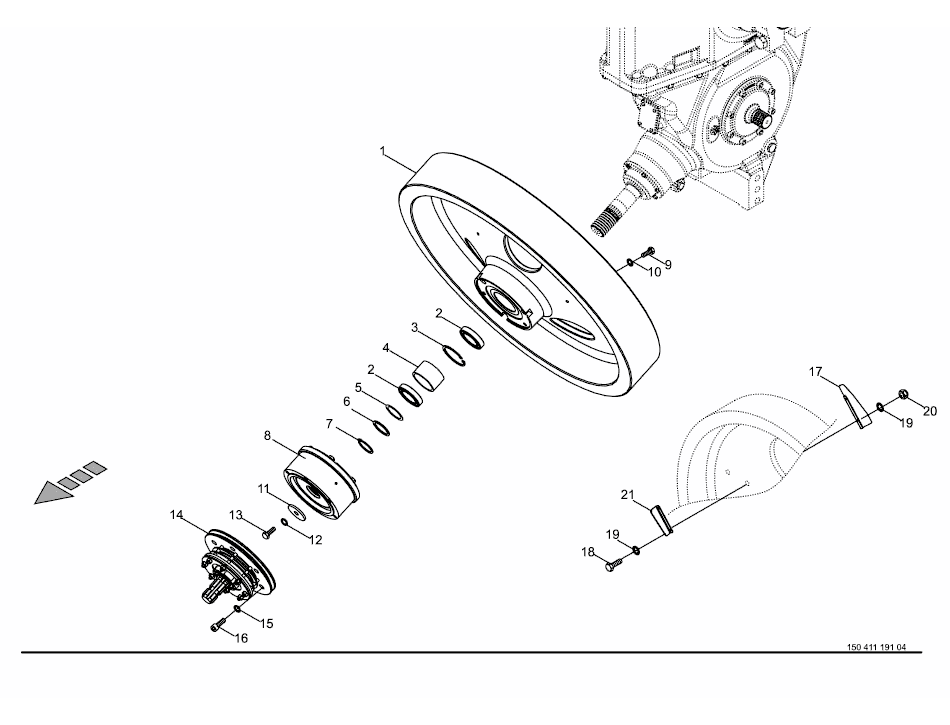 1
9
10
2
3
4
2
5
6
7
8
11
12
13
14
15
16
17
20
19
21
19
18
150 411 191 04