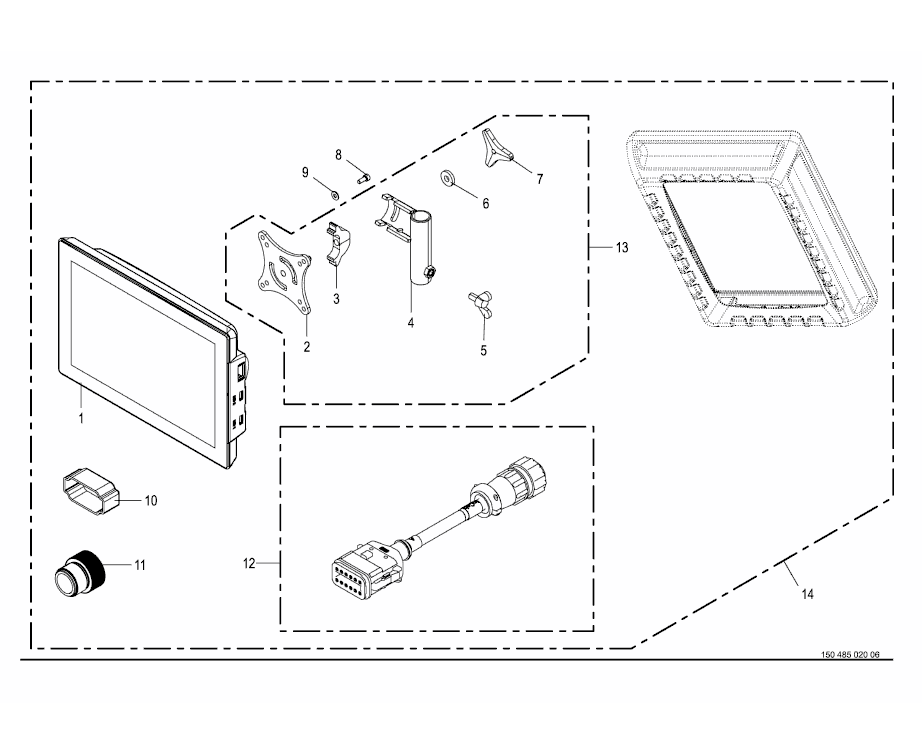 9
8
7
6
13
3
2
4
5
1
10
11
12
14
150 485 020 06