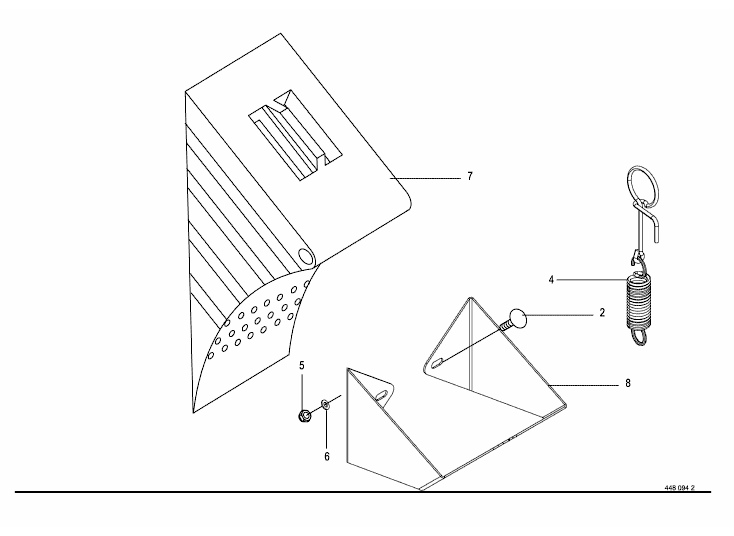 7
4
2
5
8
6
448 094 2