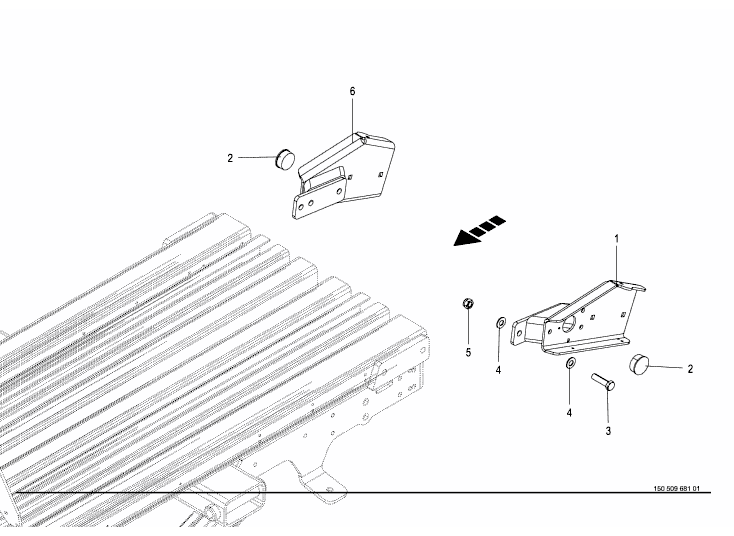 6
2
1
5
4
2
4
3
150 509 681 01