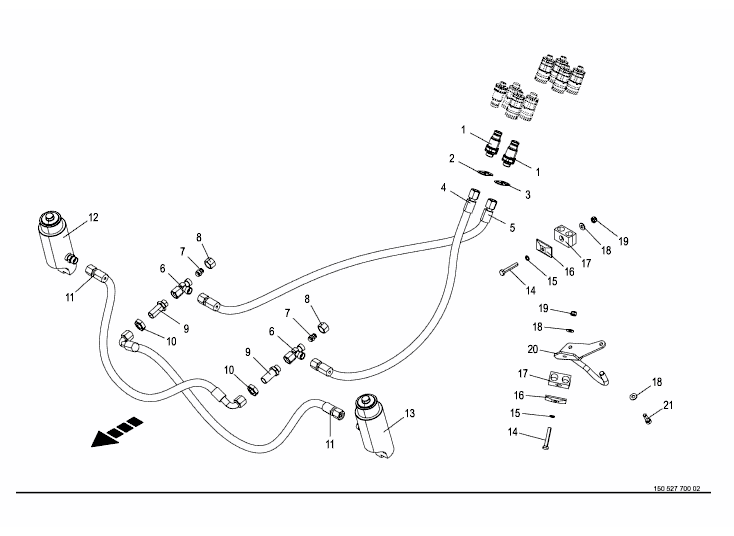 1
1
2
3
4
5
12
8
7
6
11
9
10
8
7
6
9
10
11
13
19
18
17
16
15
14
19
18
20
17
16
15
14
18
21
150 527 700 02