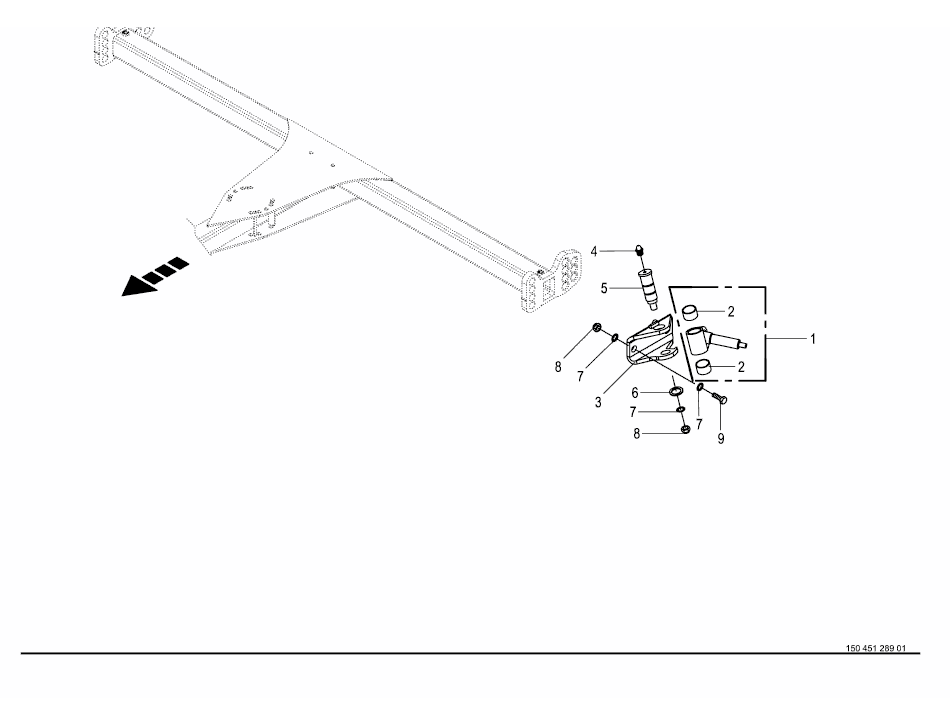 4
5
2
1
8
7
2
3
6
7
7
8
9

150 451 289 01