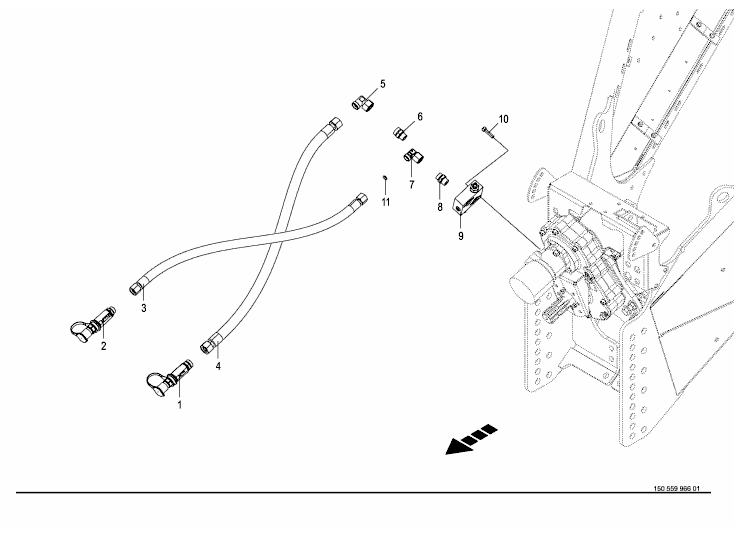 5
6
10
7
11
8
9
3
2
4
1
150 559 966 01