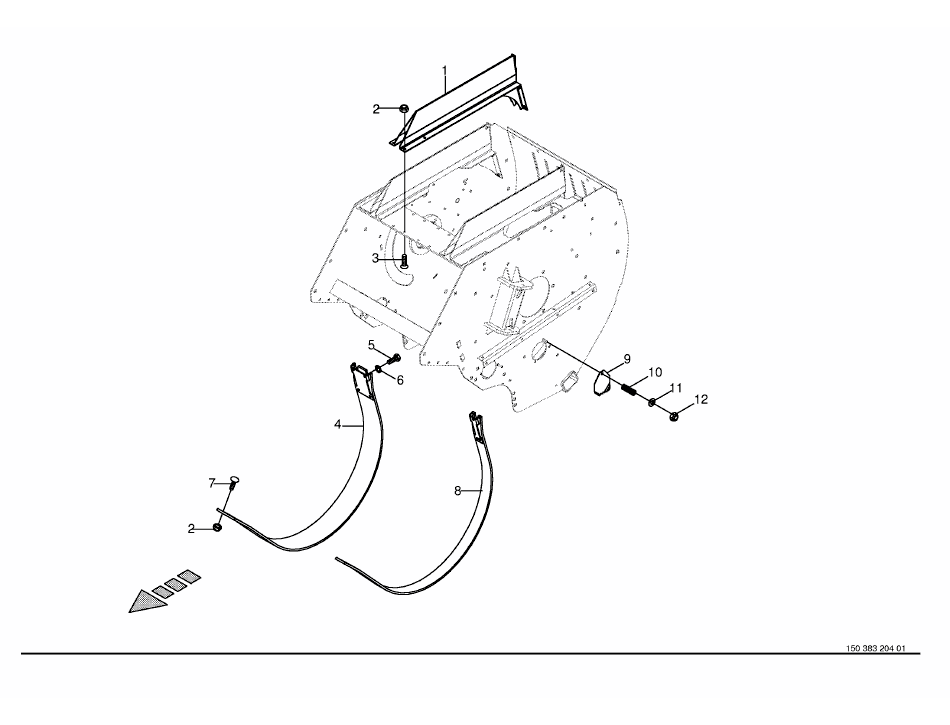 1
2
3
5
6
4
7
2
8
9
10
11
12
150 383 204 01