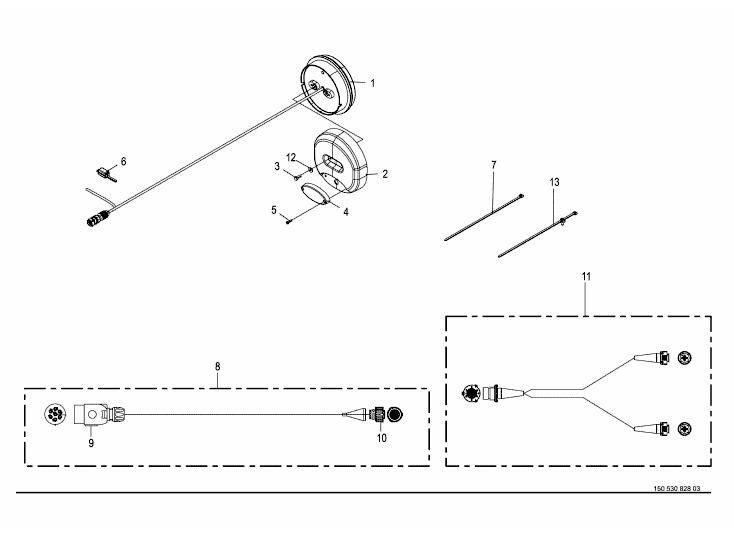 1
6
12
3
2
5
4
7
13
11
8
9
10
150 530 828 03