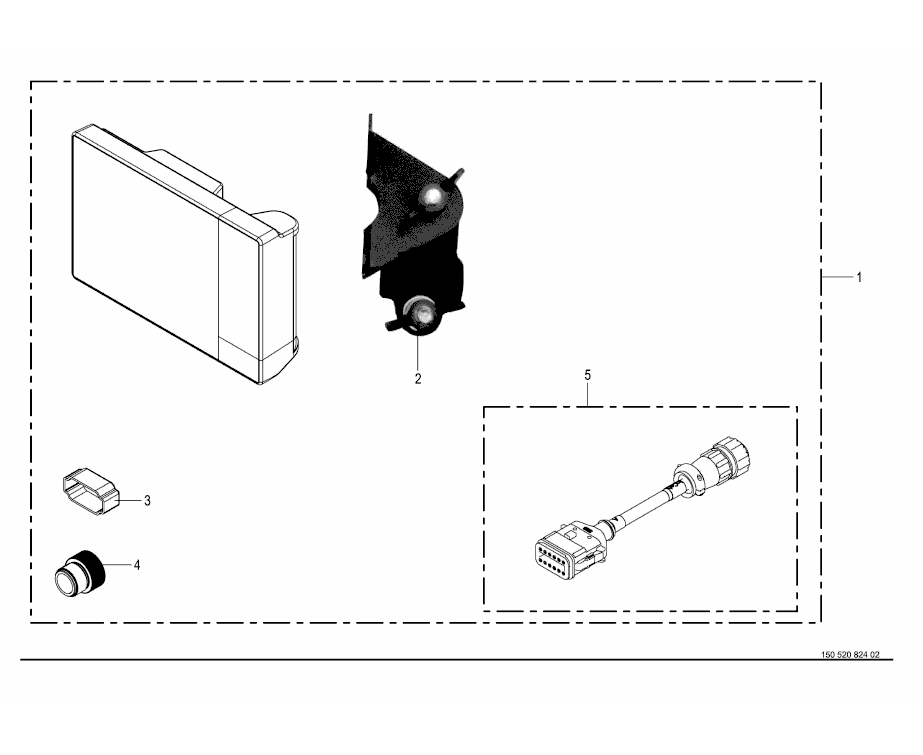 1
2
5
3
4
150 520 824 02