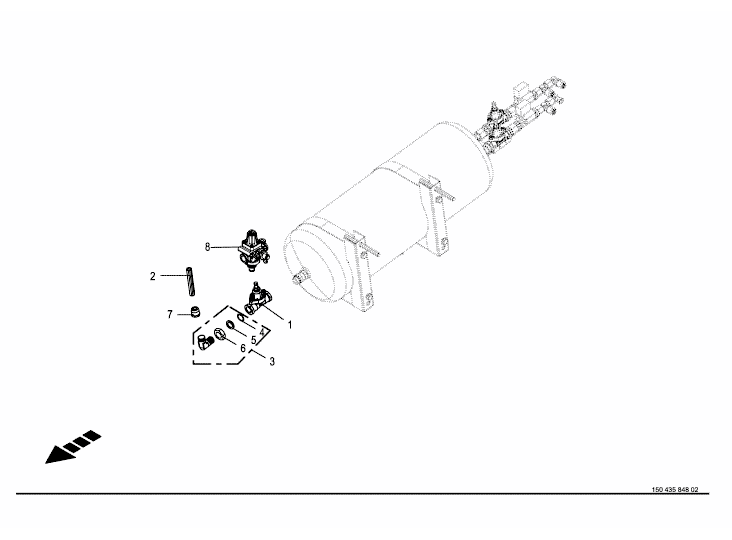 8
2
7
1
4
5
6
3
150 435 848 02