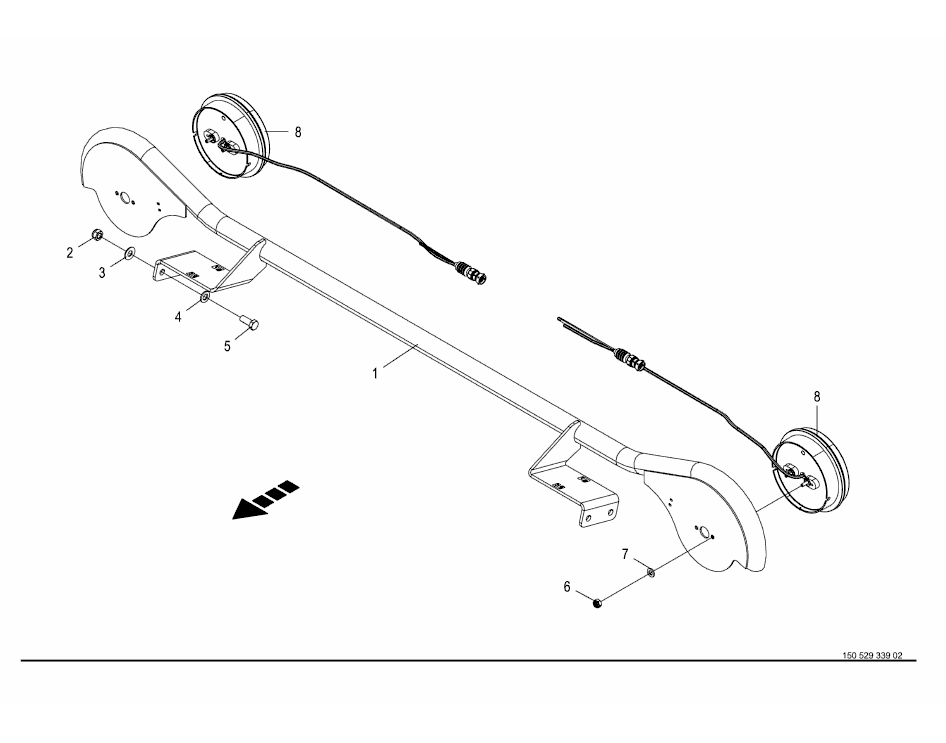 8
2
3
4
5
1
8
7
6
150 529 339 02