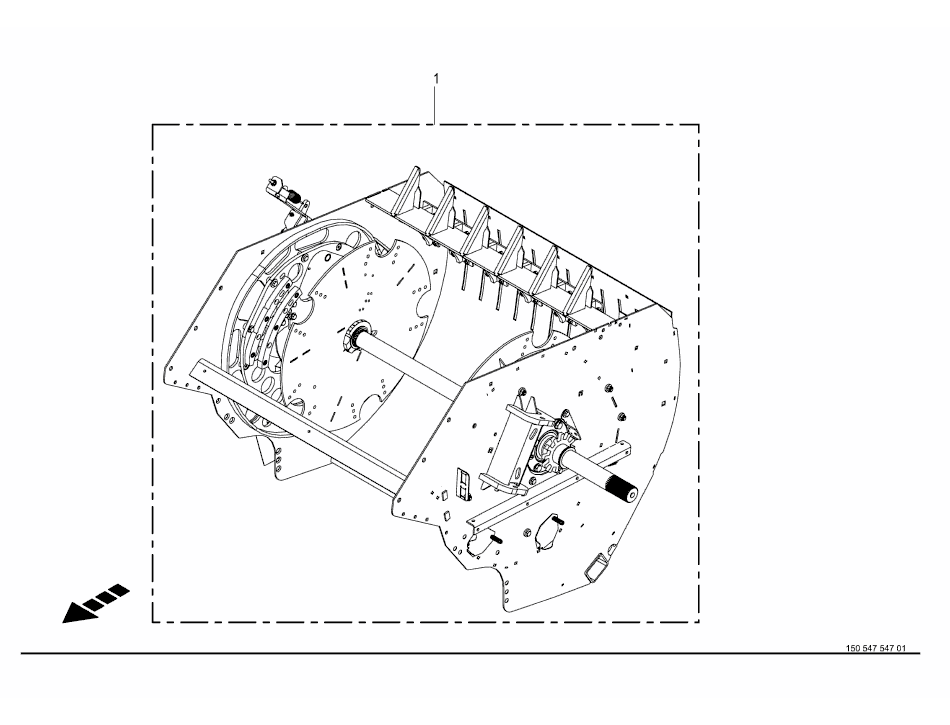 1

150 547 547 01