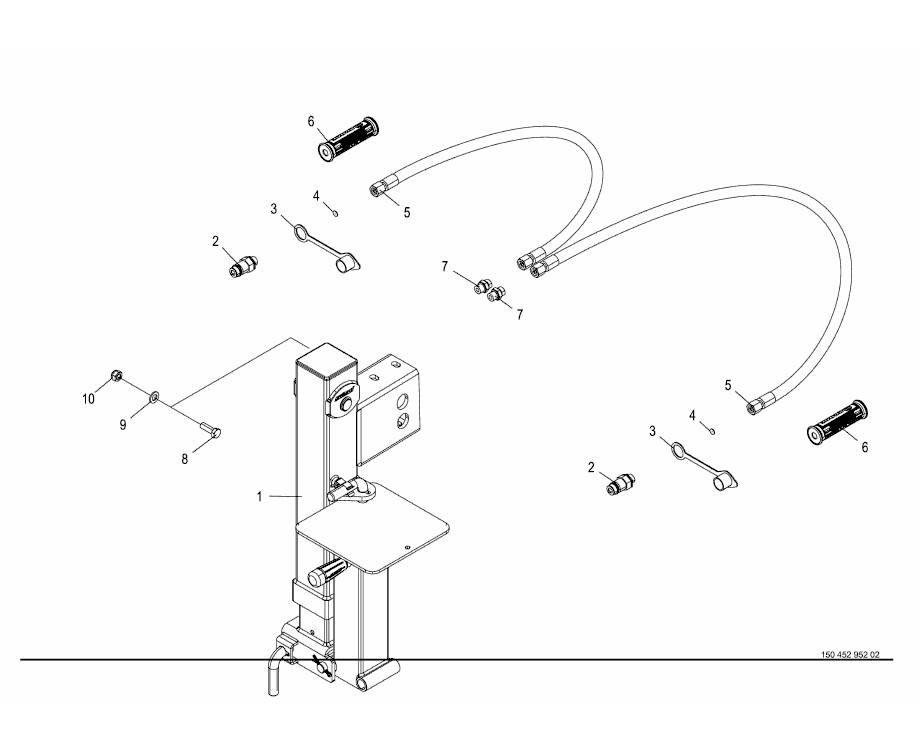 6
4
3
5
2
7
7
10
9
8
1
5
4
3
6
2
150 452 952 02