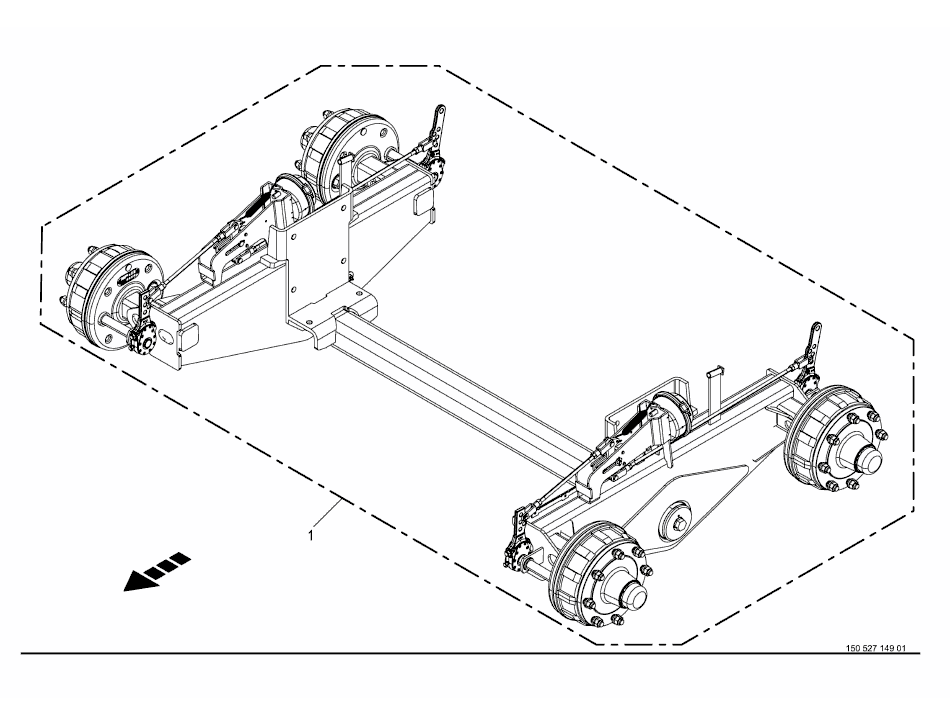 1

150 527 149 01