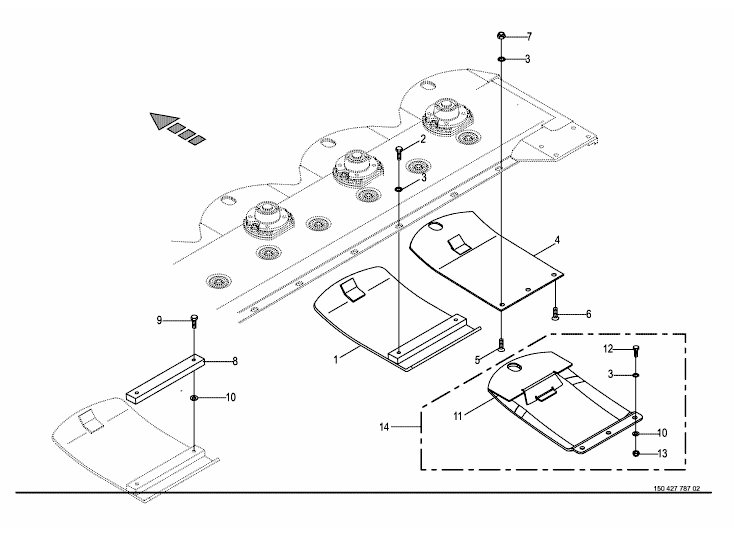 7
3
2
3
4
6
9
8
10
1
5
12
3
11
14
10
13
150 427 787 02