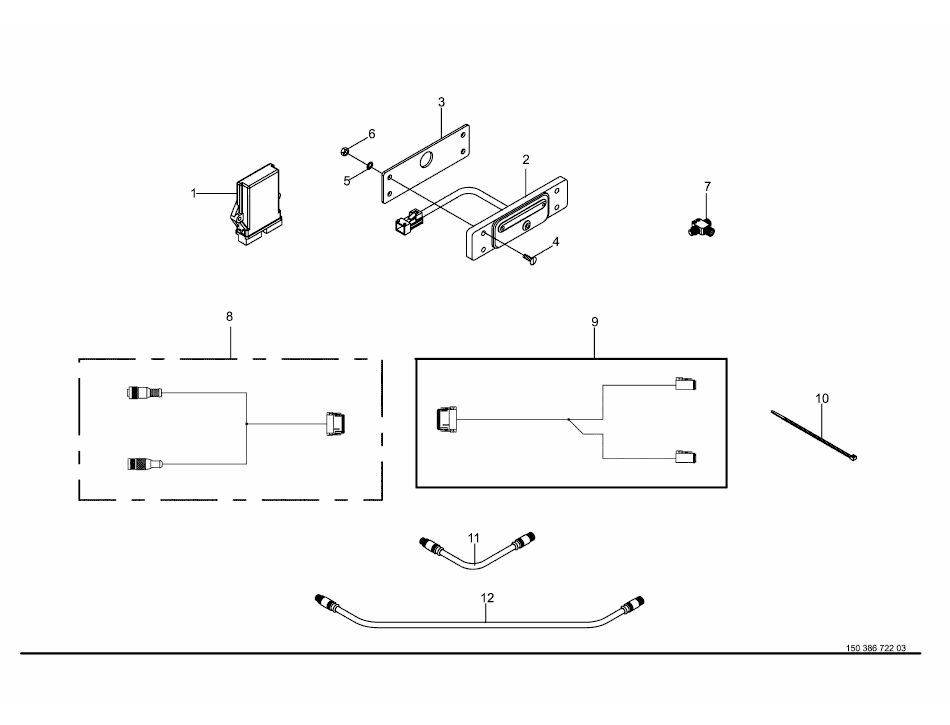 3
6
5
2
1
7
4
8
9
10
11
12
150 386 722 03