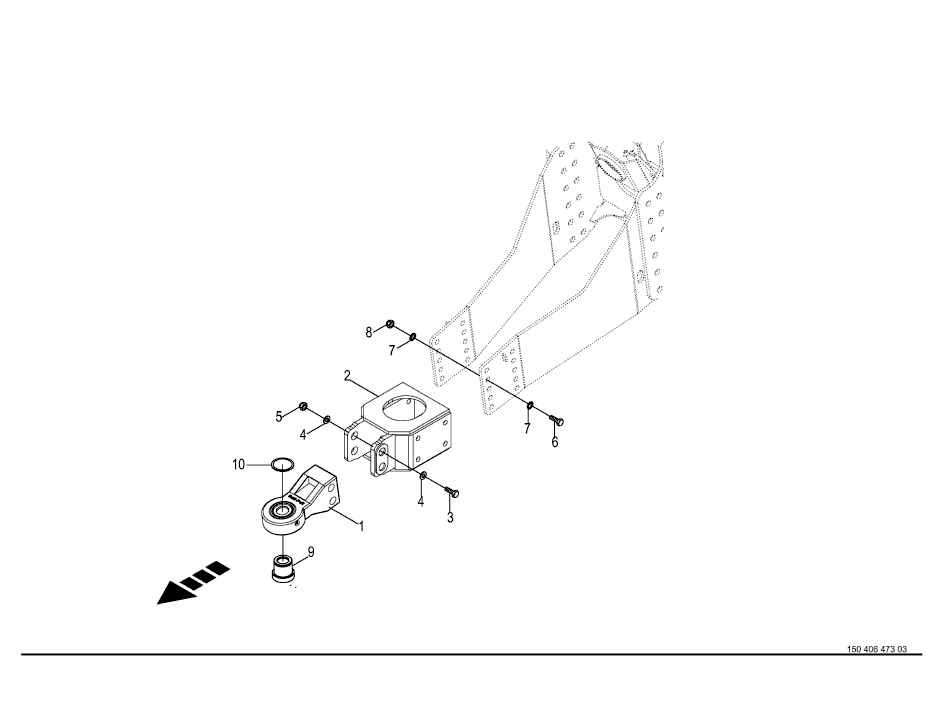 8
7
2
5
4
7
6
10
4
3
1
9
150 406 473 03