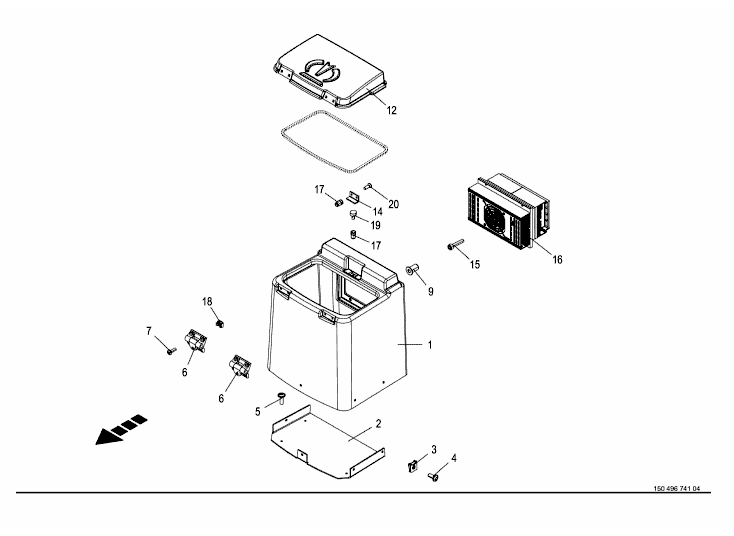 12
17
20
14
19
17
16
15
9
18
7
6
6
1
5
2
3
4
150 496 741 04