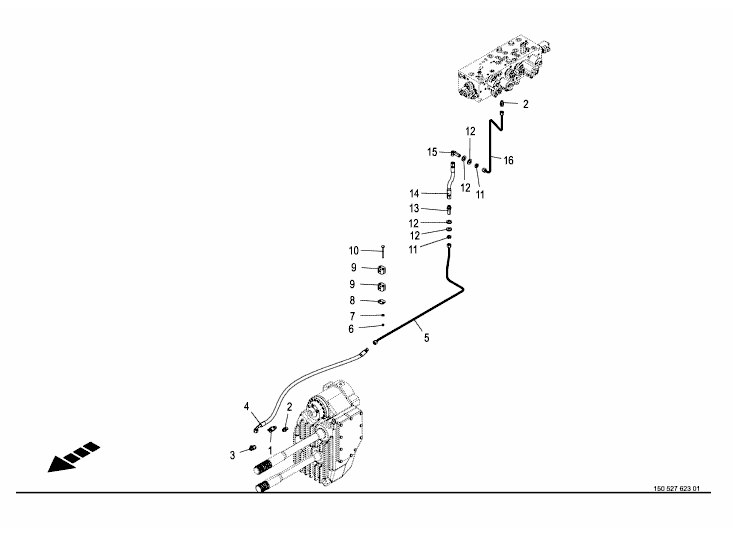 2
12
15
16
12
11
14
13
12
12
11
10
9
9
8
7
6
5
4
2
3
1
150 527 623 01