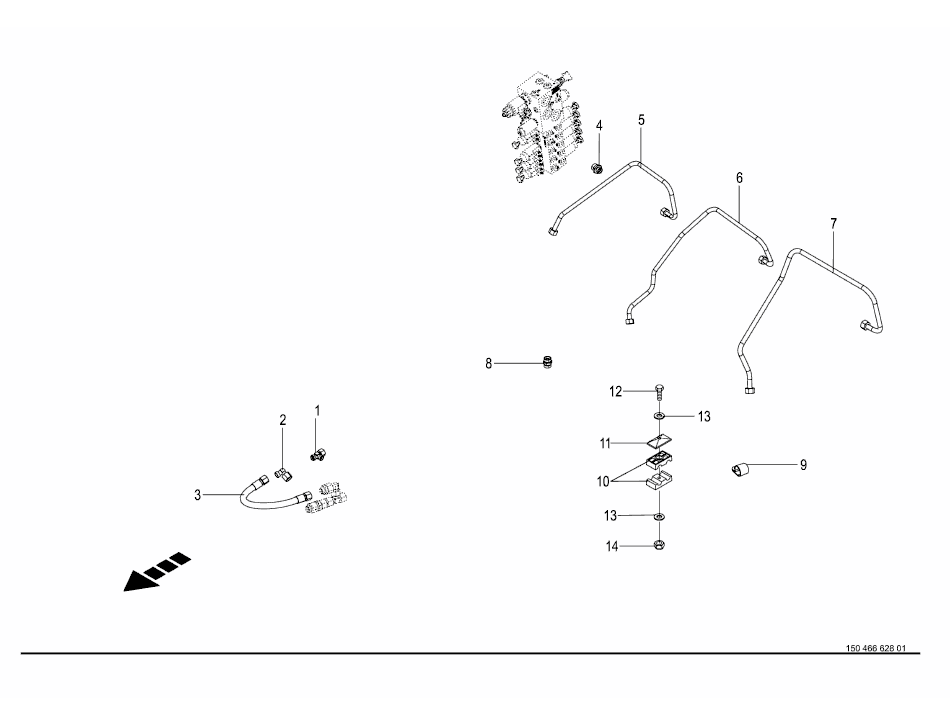 4
5
6
7
8
12
13
11
10
9
13
14
2
1
3
150 466 628 01