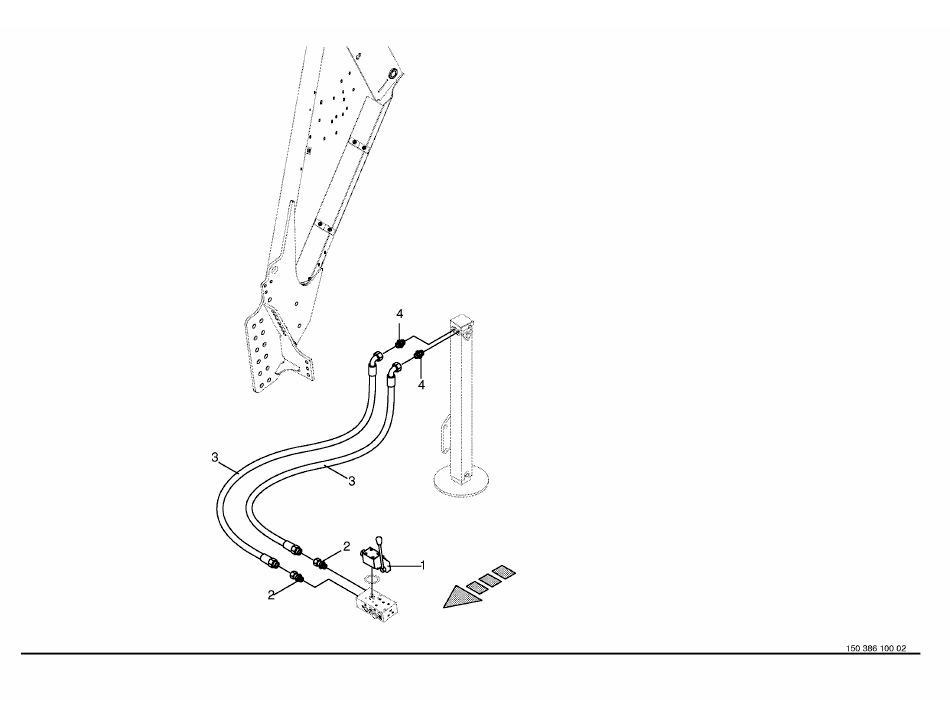 4
4
3
3
2
1
2
150 386 100 02