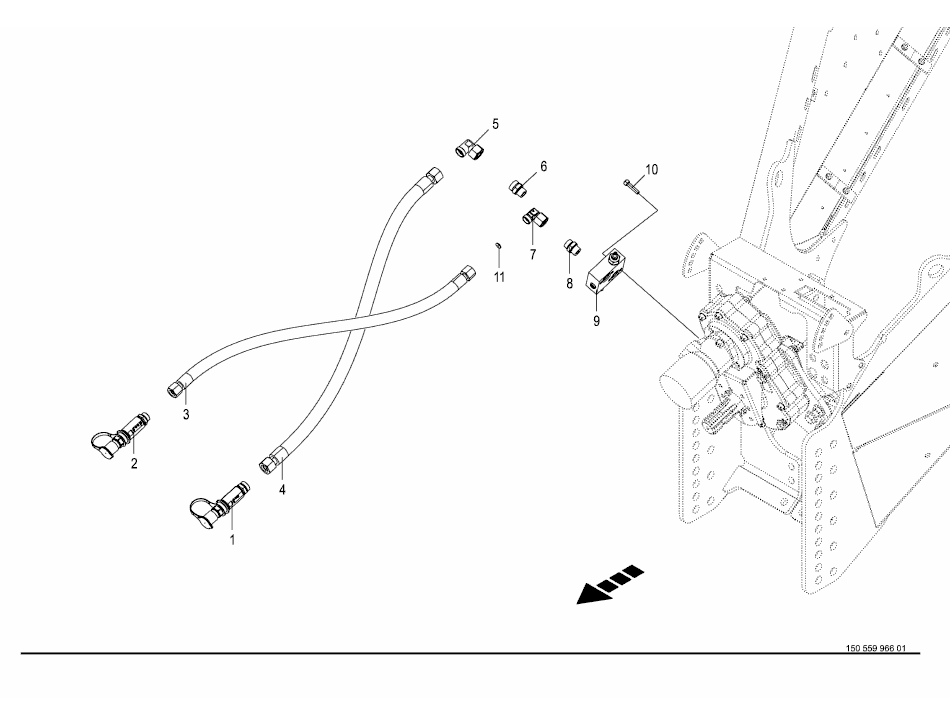 5
6
10
7
11
8
9
3
2
4
1
150 559 966 01