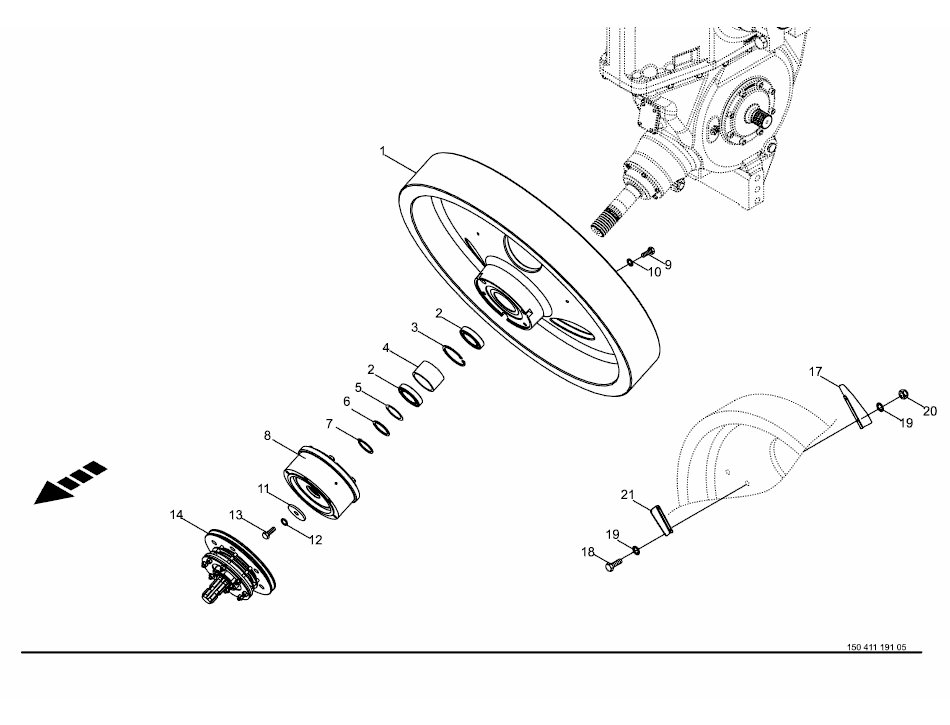 1
9
10
2
3
4
2
5
6
7
8
11
13
12
14
17
20
19
21
19
18
150 411 191 05