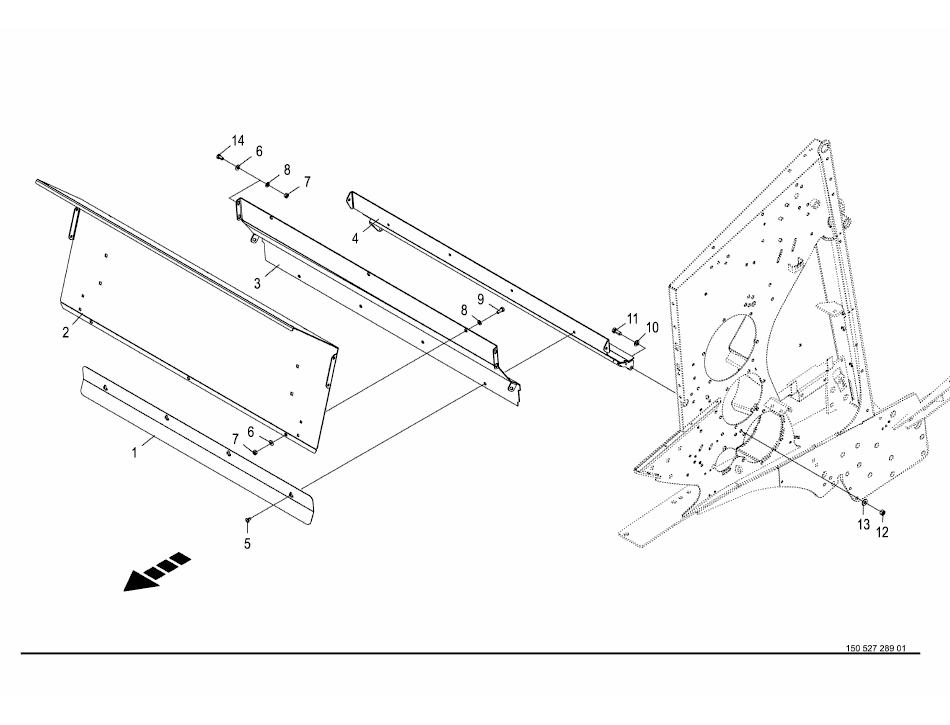 14
6
8
7
4
3
9
8
11
10
2
7
6
1
5
13
12

150 527 289 01