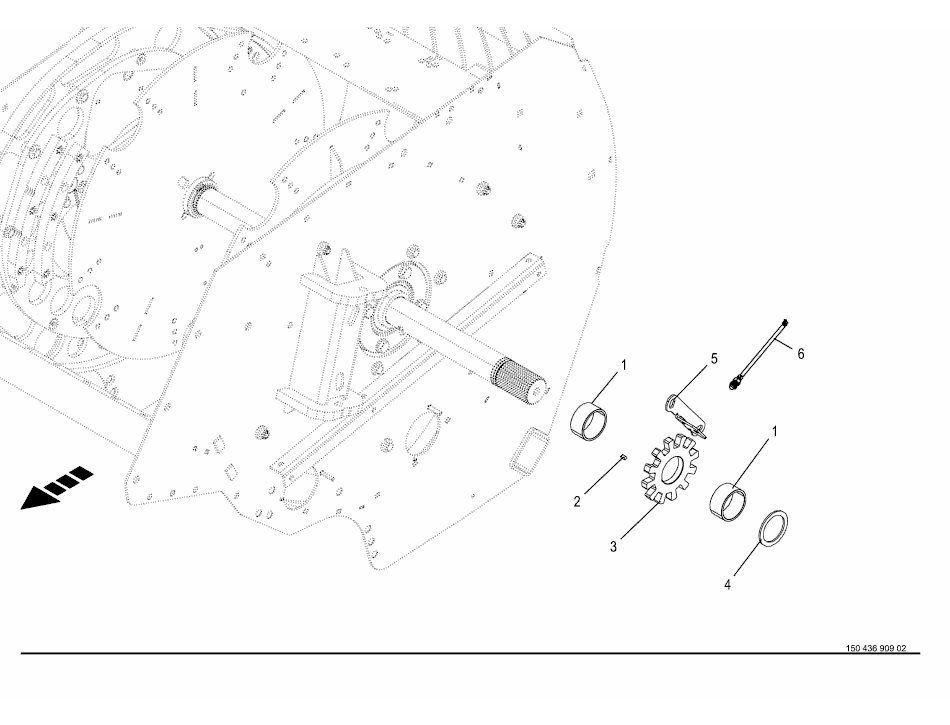 1
5
6
1
2
3
4
150 436 909 02